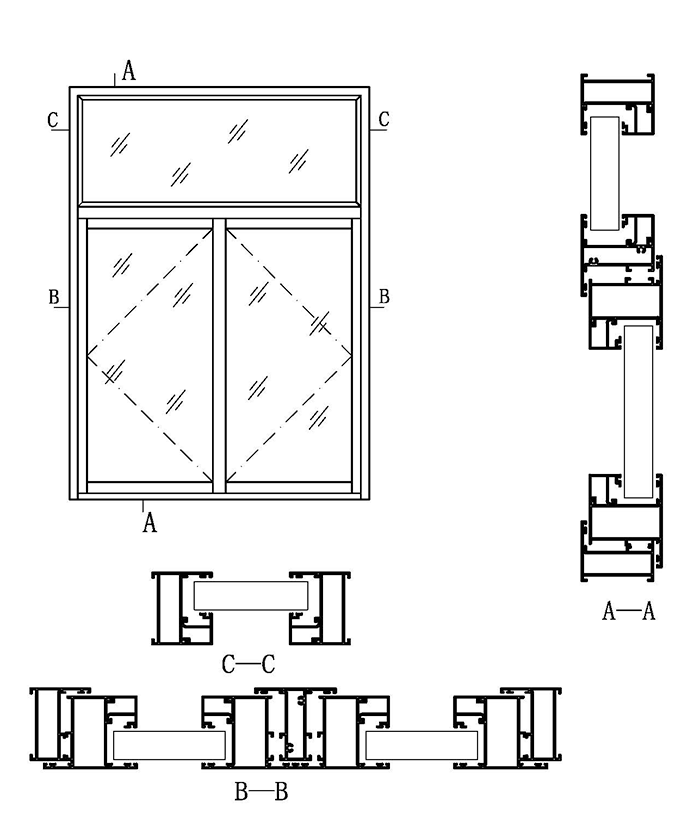 A
C
C
B
B
A
A—A
C—C
B—B